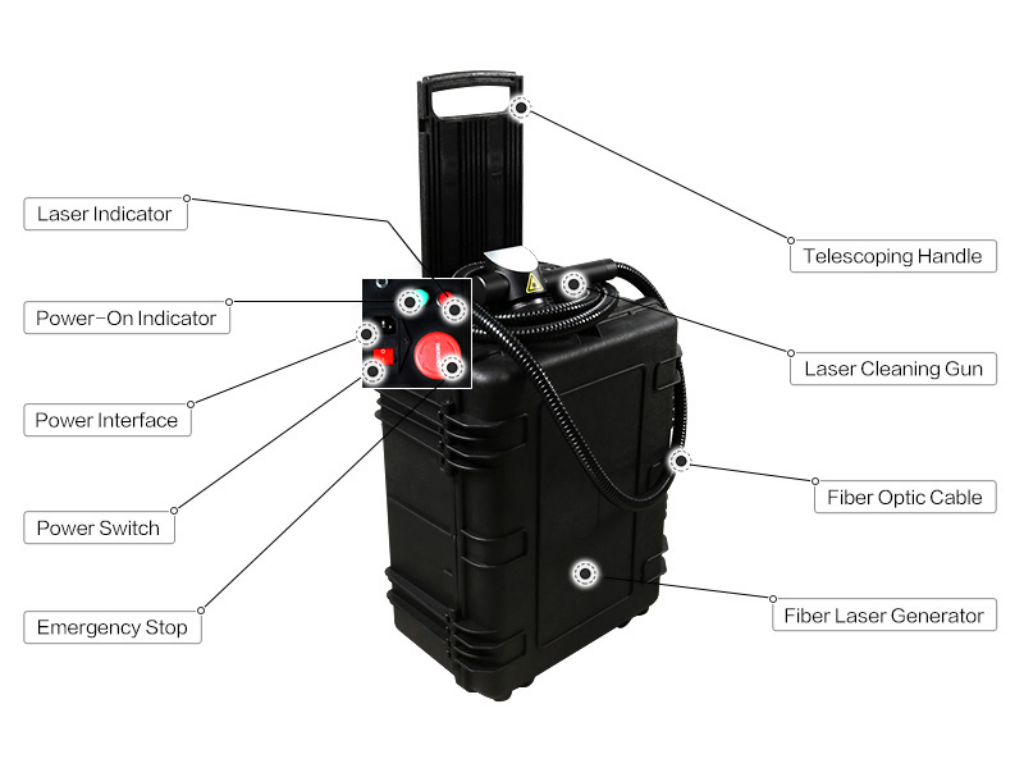 Laser Indicator

Power-On Indicator

Power Interface

Power Switch

Emergency Stop

Telescoping Handle

Laser Cleaning Gun

Fiber Optic Cable

Fiber Laser Generator